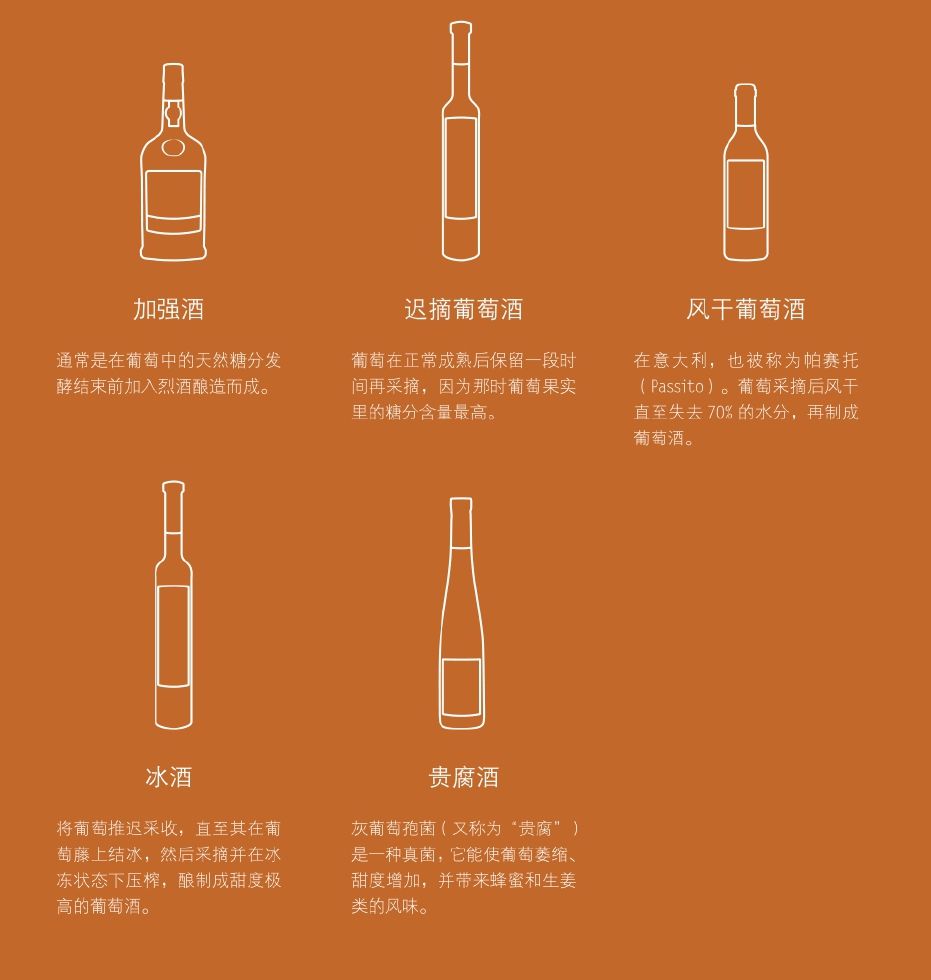 加强酒

通常是在葡萄中的天然糖分发酵结束前加入烈酒酿造而成。

迟摘葡萄酒

葡萄在正常成熟后保留一段时间再采摘，因为那时葡萄果实里的糖分含量最高。

风干葡萄酒

在意大利，也被称为帕赛托（Passito）。葡萄采摘后风干直至失去 70% 的水分，再制成葡萄酒。

冰酒

将葡萄推迟采收，直至其在葡萄藤上结冰，然后采摘并在冰冻状态下压榨，酿制成甜度极高的葡萄酒。

贵腐酒

灰葡萄孢菌（又称为“贵腐”）是一种真菌，它能使葡萄萎缩、甜度增加，并带来蜂蜜和生姜类的风味。