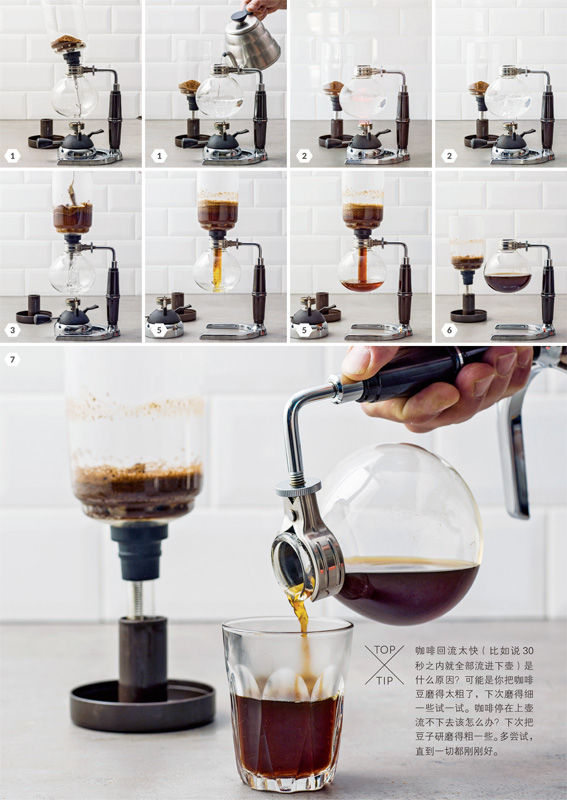 1 1 2 2

3 5 5 6

7

TOP TIP

咖啡回流太快（比如说 30 秒之内就全部流进下壶）是什么原因？可能是你把咖啡豆磨得太粗了，下次磨得细一些试一试。咖啡停在上壶流不下去该怎么办？下次把豆子研磨得粗一些。多尝试，直到一切都刚刚好。