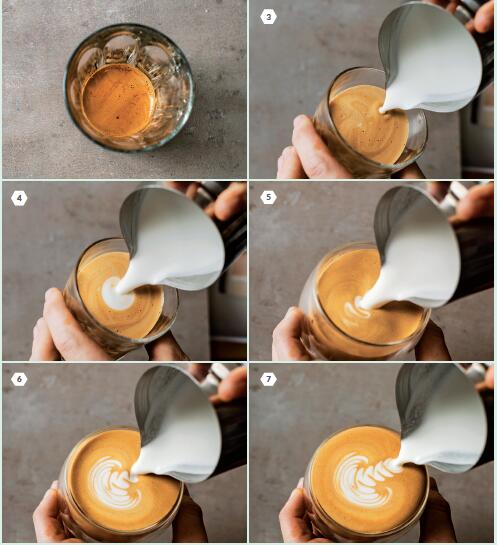 3

4

5

6

7