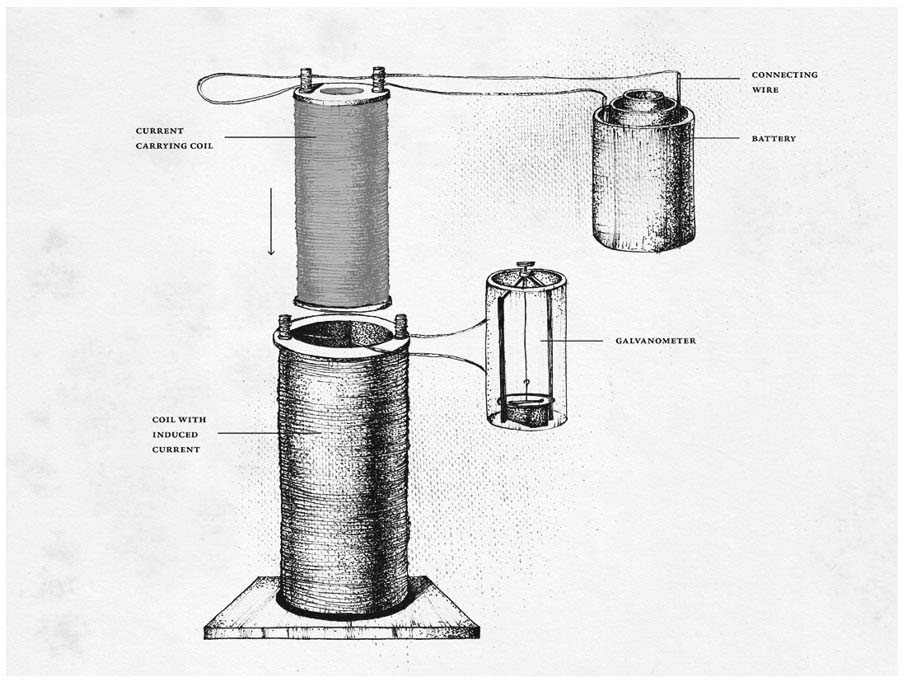 CONNECTING WIRE

CURRENT CARRYING COIL

BATTERY

GALVANOMETER

COIL WITH INDUCED CURRENT