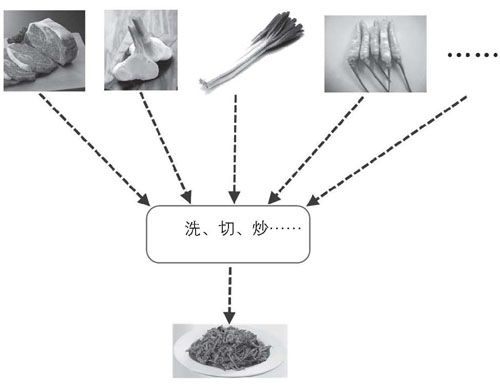 ……

洗、切、炒……