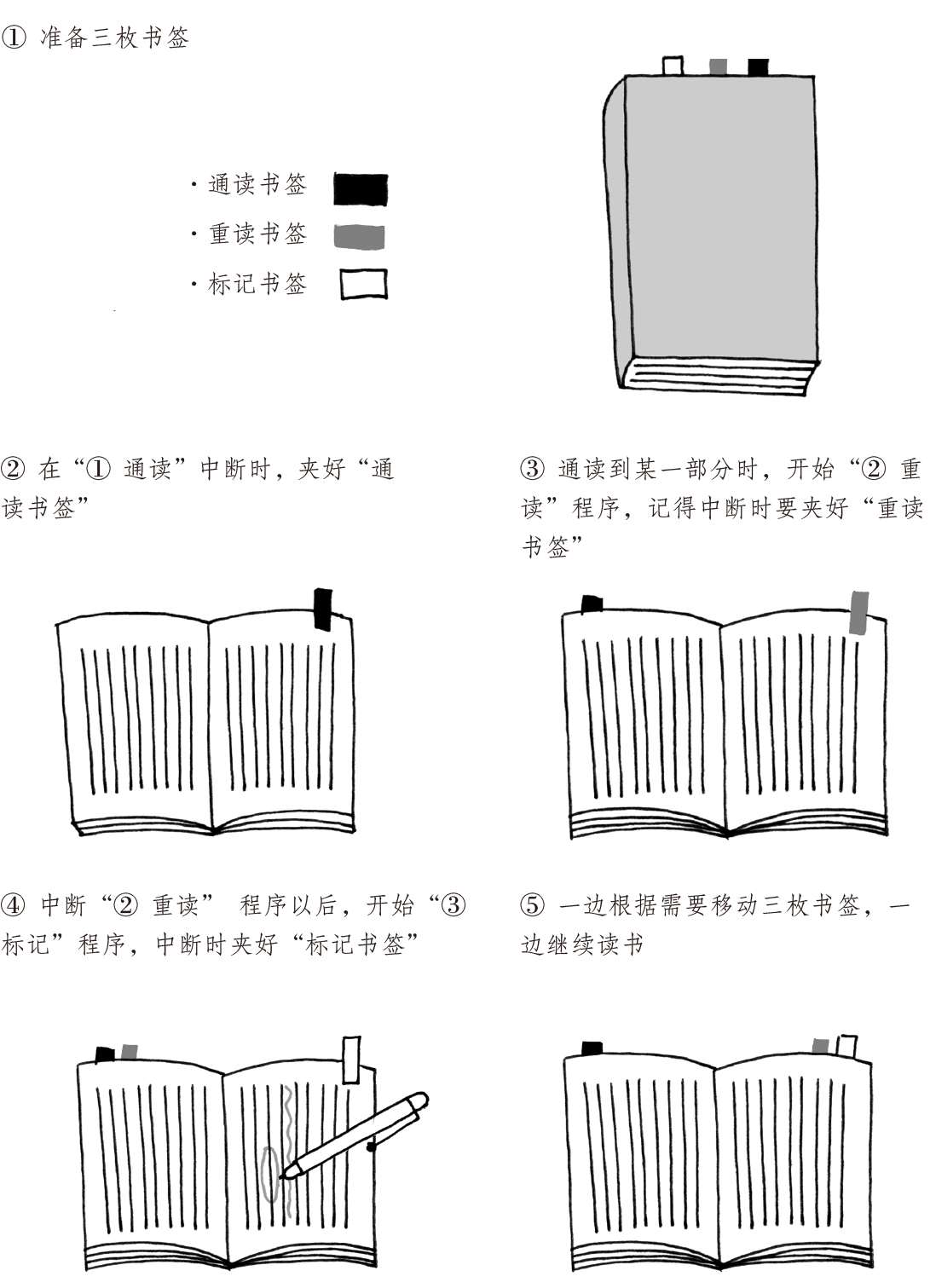 ① 准备三枚书签

· 通读书签

· 重读书签

· 标记书签

② 在“① 通读”中断时，夹好“通读书签”

③ 通读到某一部分时，开始“② 重读”程序，记得中断时要夹好“重读书签”

④ 中断“② 重读” 程序以后，开始“③ 标记”程序，中断时夹好“标记书签”

⑤ 一边根据需要移动三枚书签，一边继续读书